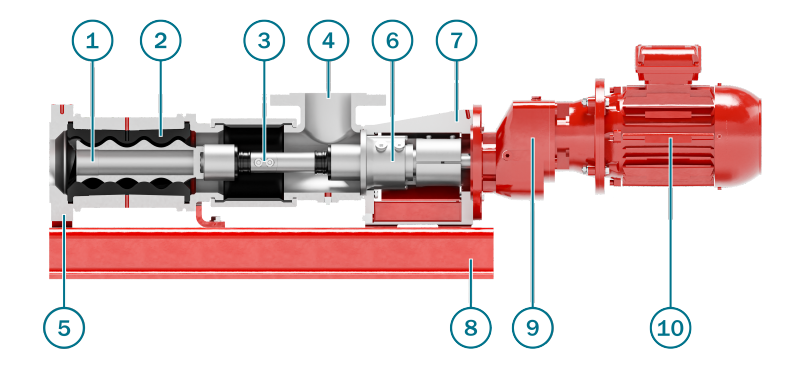 1
2
3
4
6
7
5
8
9
10